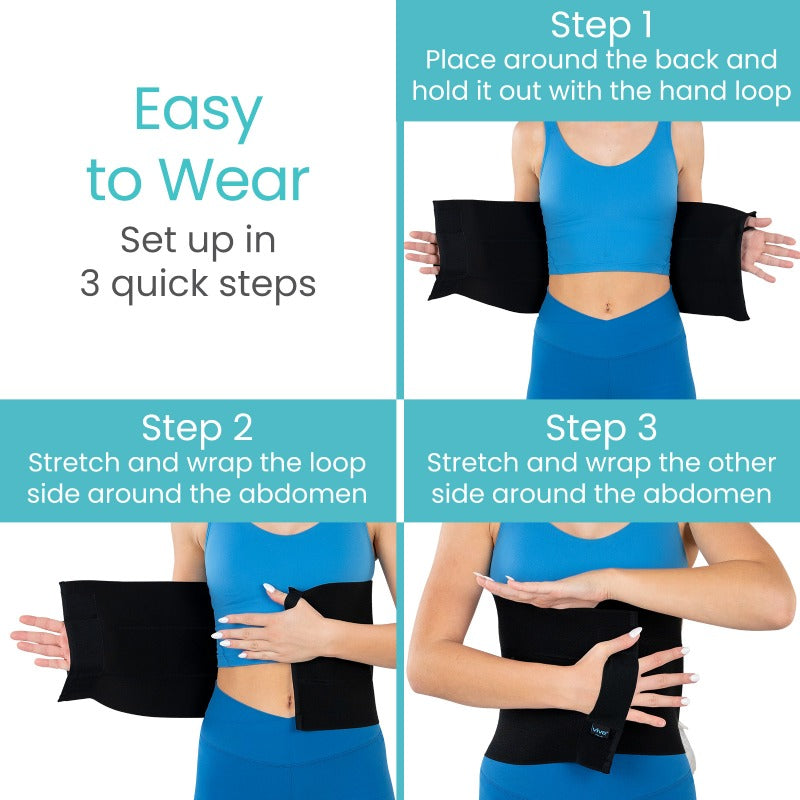 Easy to Wear

Set up in 3 quick steps

Step 1
Place around the back and hold it out with the hand loop

Step 2
Stretch and wrap the loop side around the abdomen

Step 3
Stretch and wrap the other side around the abdomen

Vive