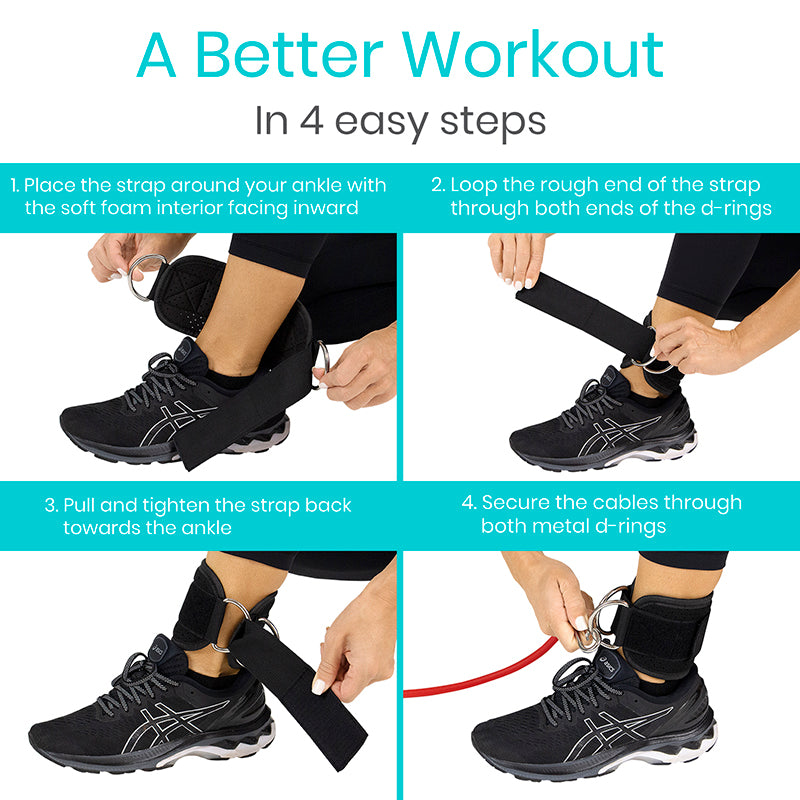 A Better Workout

In 4 easy steps

1. Place the strap around your ankle with the soft foam interior facing inward

2. Loop the rough end of the strap through both ends of the d-rings

3. Pull and tighten the strap back towards the ankle

4. Secure the cables through both metal d-rings