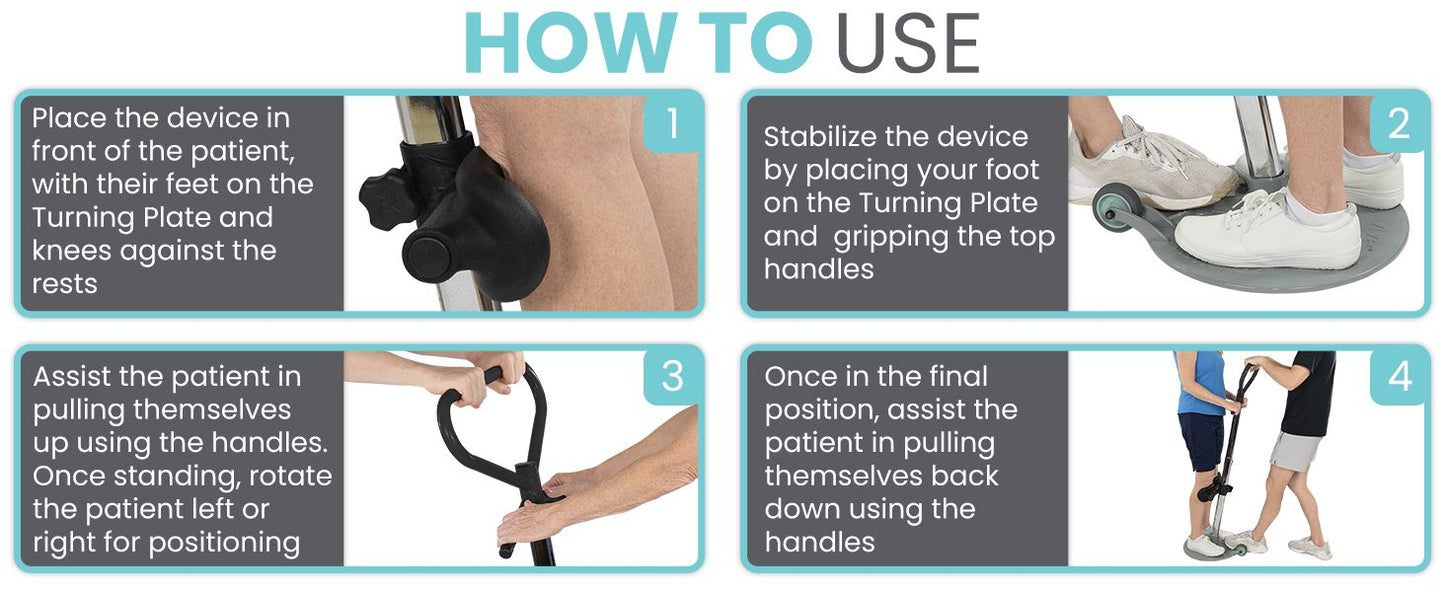 HOW TO USE

Place the device in front of the patient, with their feet on the Turning Plate and knees against the rests

1

Stabilize the device by placing your foot on the Turning Plate and gripping the top handles

2

Assist the patient in pulling themselves up using the handles. Once standing, rotate the patient left or right for positioning

3

Once in the final position, assist the patient in pulling themselves back down using the handles

4