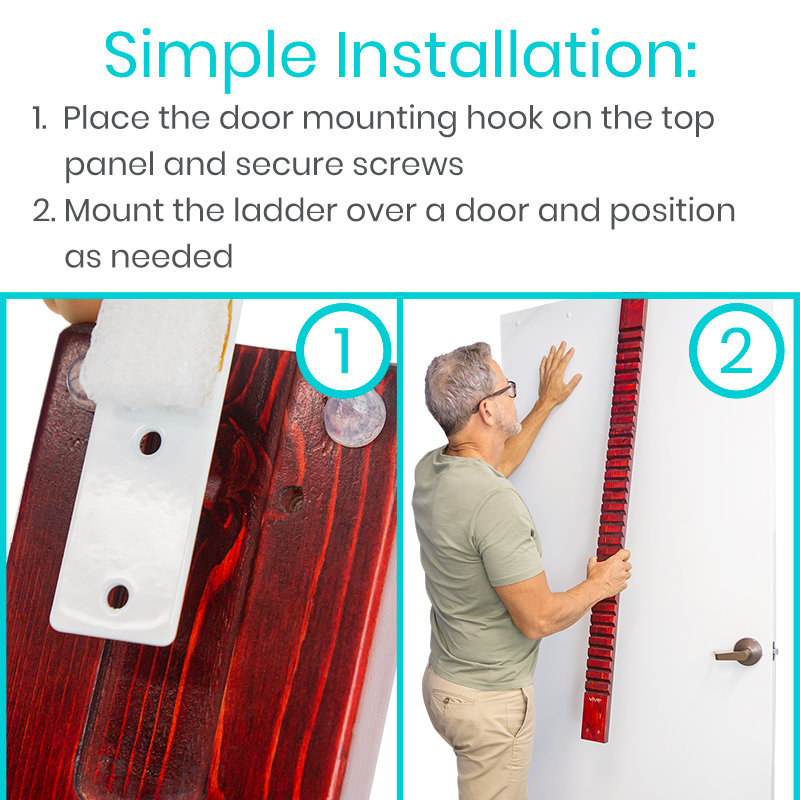 Simple Installation:

1. Place the door mounting hook on the top panel and secure screws
2. Mount the ladder over a door and position as needed

1

2

vive