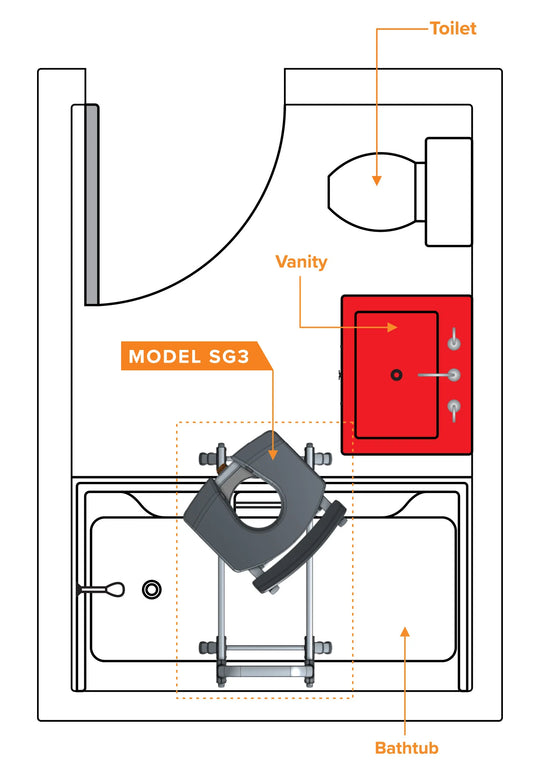 Toilet

Vanity

MODEL SG3

Bathtub